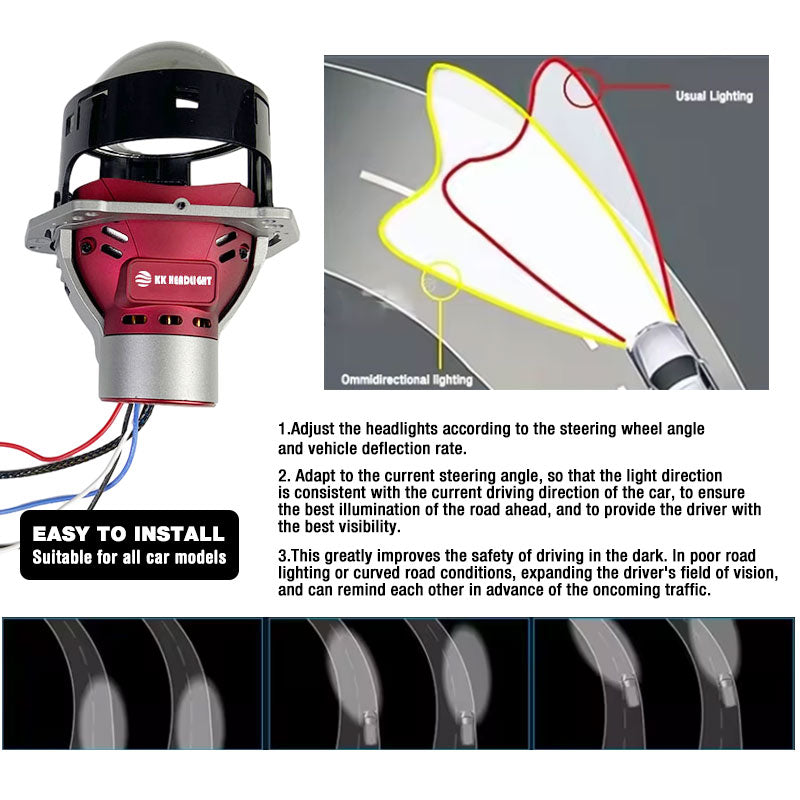 KK HEADLIGHT

Usual Lighting

Ommidirectional lighting

1.Adjust the headlights according to the steering wheel angle and vehicle deflection rate.

2. Adapt to the current steering angle, so that the light direction is consistent with the current driving direction of the car, to ensure the best illumination of the road ahead, and to provide the driver with the best visibility.

3.This greatly improves the safety of driving in the dark. In poor road lighting or curved road conditions, expanding the driver's field of vision, and can remind each other in advance of the oncoming traffic.

EASY TO INSTALL
Suitable for all car models