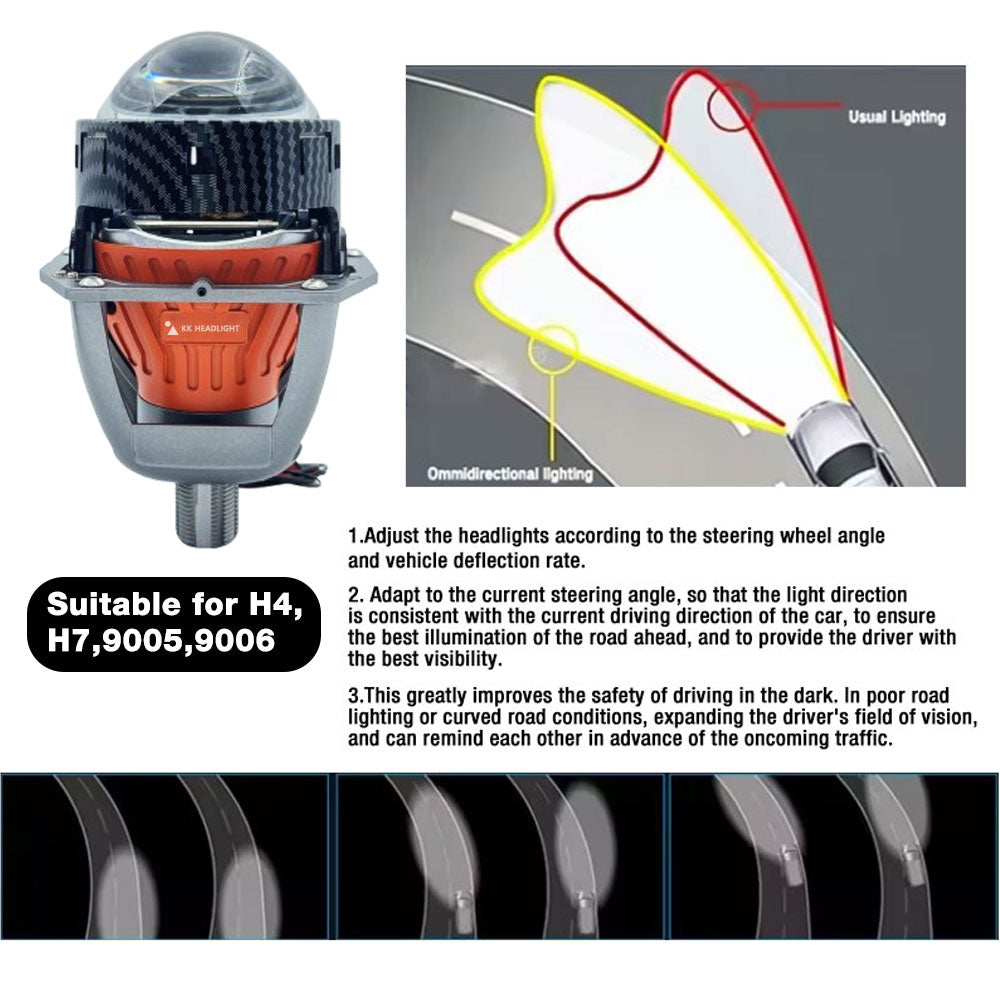 KK HEADLIGHT

Usual Lighting

Ommidirectional lighting

Suitable for H4, H7,9005,9006

1.Adjust the headlights according to the steering wheel angle and vehicle deflection rate.

2. Adapt to the current steering angle, so that the light direction is consistent with the current driving direction of the car, to ensure the best illumination of the road ahead, and to provide the driver with the best visibility.

3.This greatly improves the safety of driving in the dark. In poor road lighting or curved road conditions, expanding the driver's field of vision, and can remind each other in advance of the oncoming traffic.